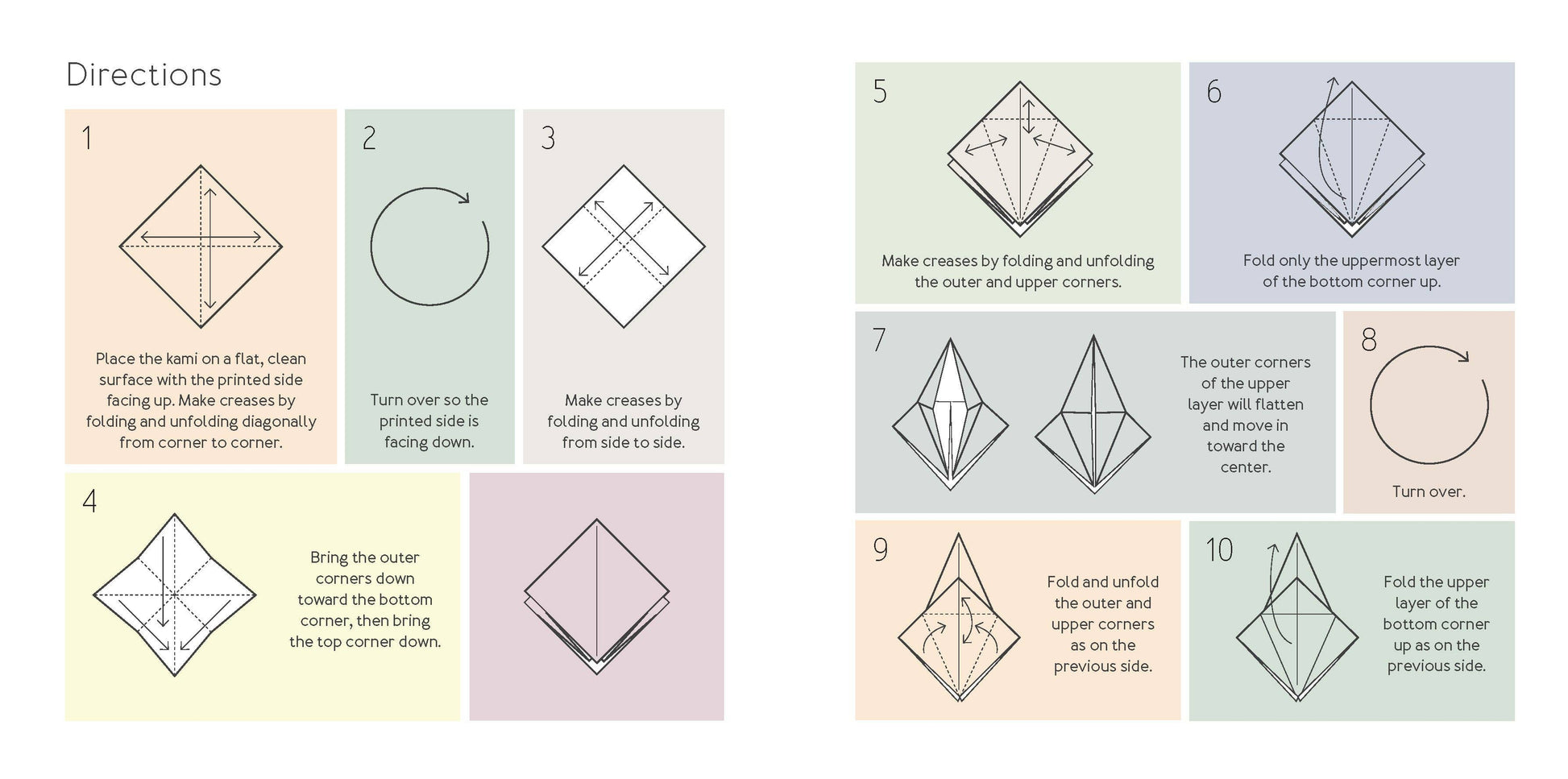 Directions

1

Place the kami on a flat, clean surface with the printed side facing up. Make creases by folding and unfolding diagonally from corner to corner.

2

Turn over so the printed side is facing down.

3

Make creases by folding and unfolding from side to side.

4

Bring the outer corners down toward the bottom corner, then bring the top corner down.

5

Make creases by folding and unfolding the outer and upper corners.

6

Fold only the uppermost layer of the bottom corner up.

7

The outer corners of the upper layer will flatten and move in toward the center.

8

Turn over.

9

Fold and unfold the outer and upper corners as on the previous side.

10

Fold the upper layer of the bottom corner up as on the previous side.